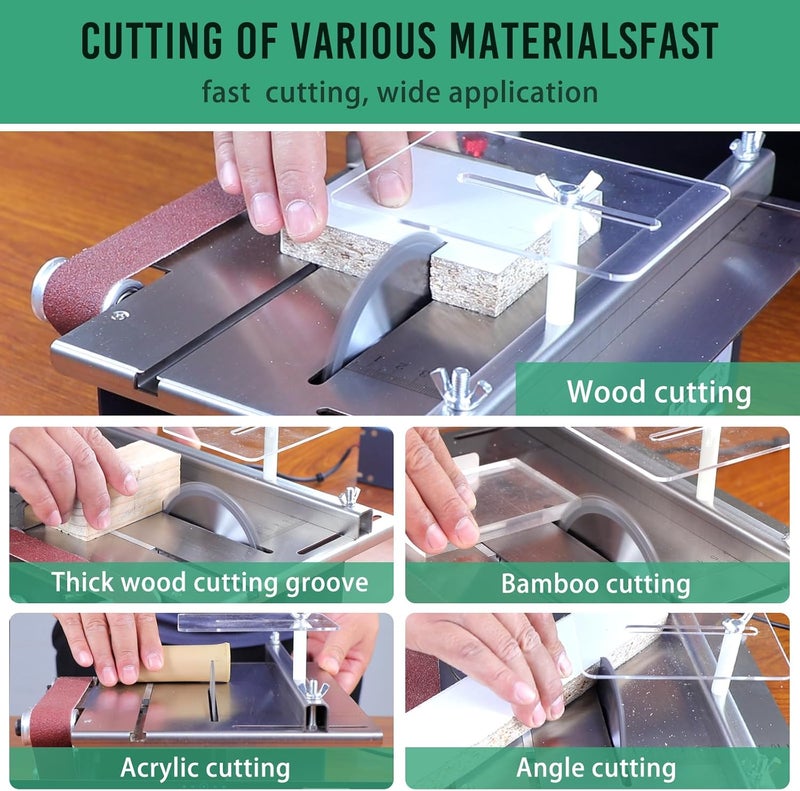 CUTTING OF VARIOUS MATERIALSFAST
fast cutting, wide application

Wood cutting

Thick wood cutting groove

Bamboo cutting

Acrylic cutting

Angle cutting